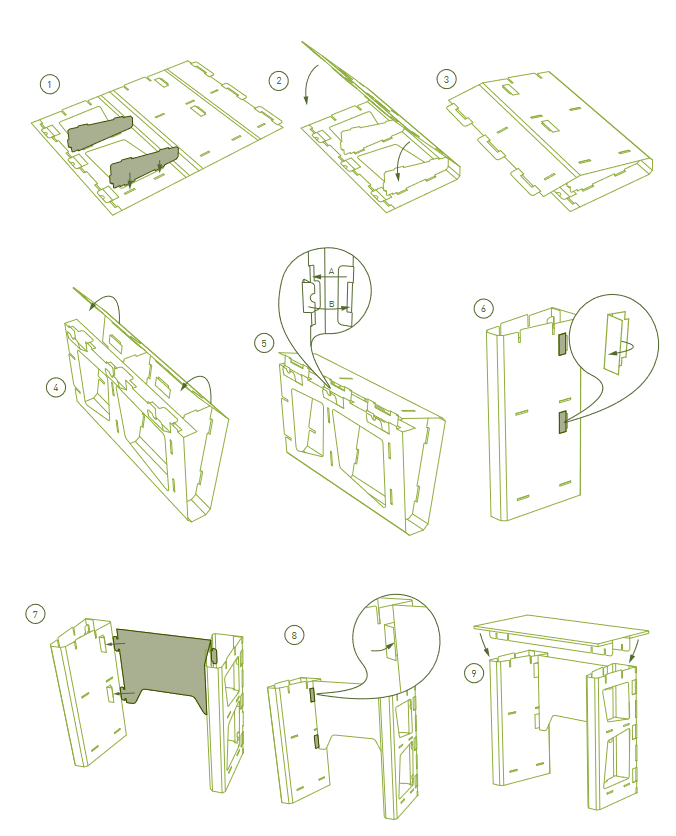 1
2
3
4
5
A
B
6
7
8
9