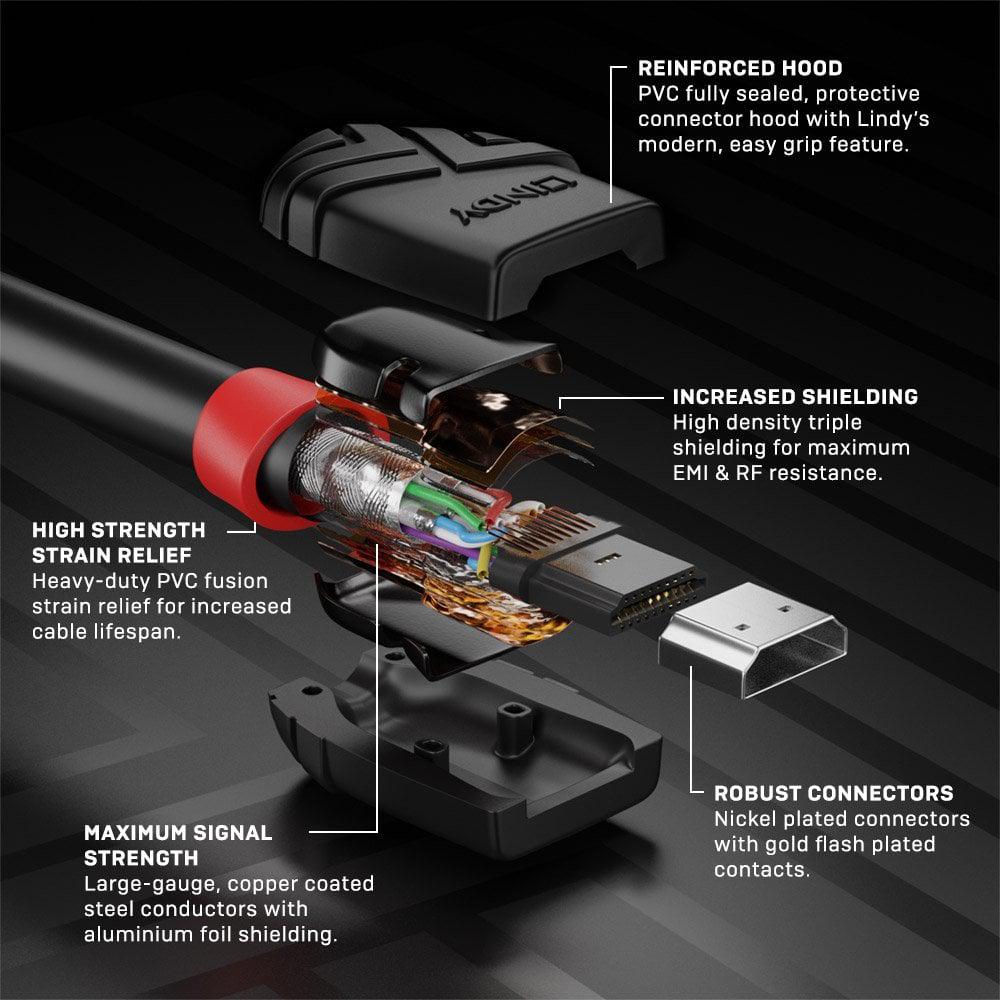 REINFORCED HOOD
PVC fully sealed, protective connector hood with Lindy's modern, easy grip feature.

LINDY

INCREASED SHIELDING
High density triple shielding for maximum EMI & RF resistance.

HIGH STRENGTH STRAIN RELIEF
Heavy-duty PVC fusion strain relief for increased cable lifespan.

ROBUST CONNECTORS
Nickel plated connectors with gold flash plated contacts.

MAXIMUM SIGNAL STRENGTH
Large-gauge, copper coated steel conductors with aluminium foil shielding.